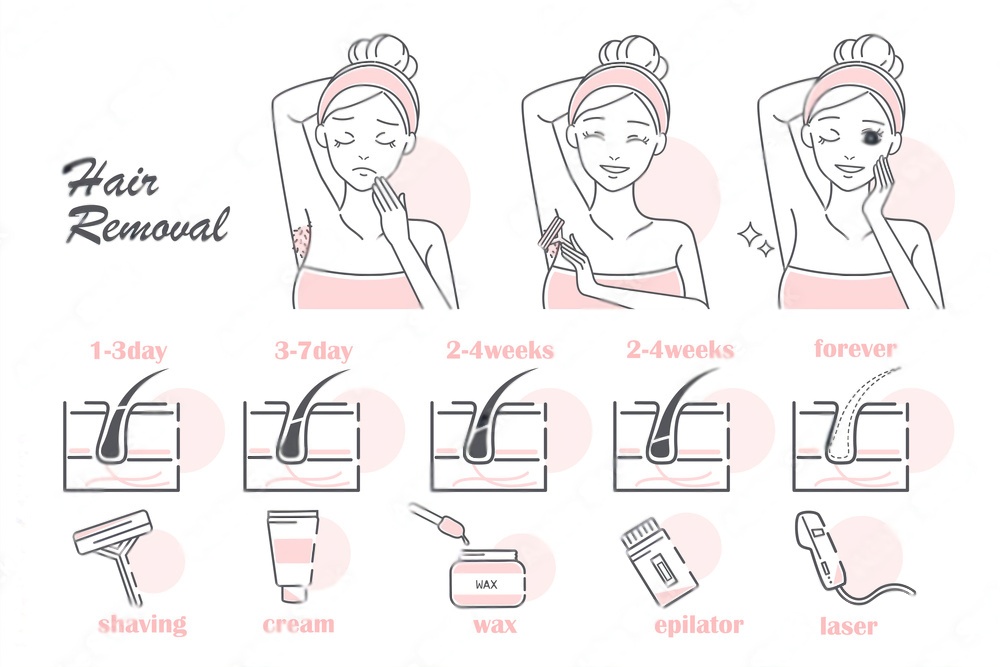 Hair Removal

1-3day
3-7day
2-4weeks
2-4weeks
forever

WAX

shaving
cream
wax
epilator
laser